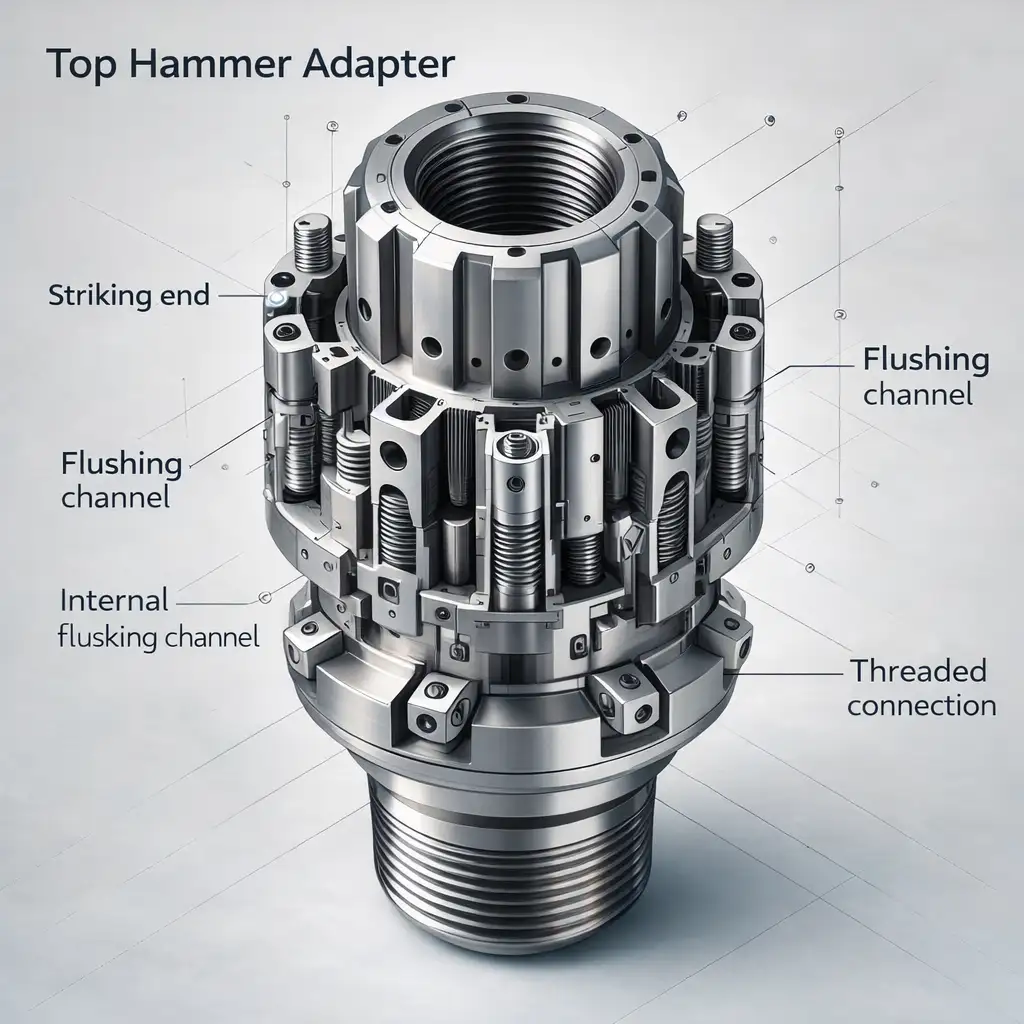 Top Hammer Adapter

Striking end

Flushing channel

Flushing channel

Internal flusking channel

Threaded connection